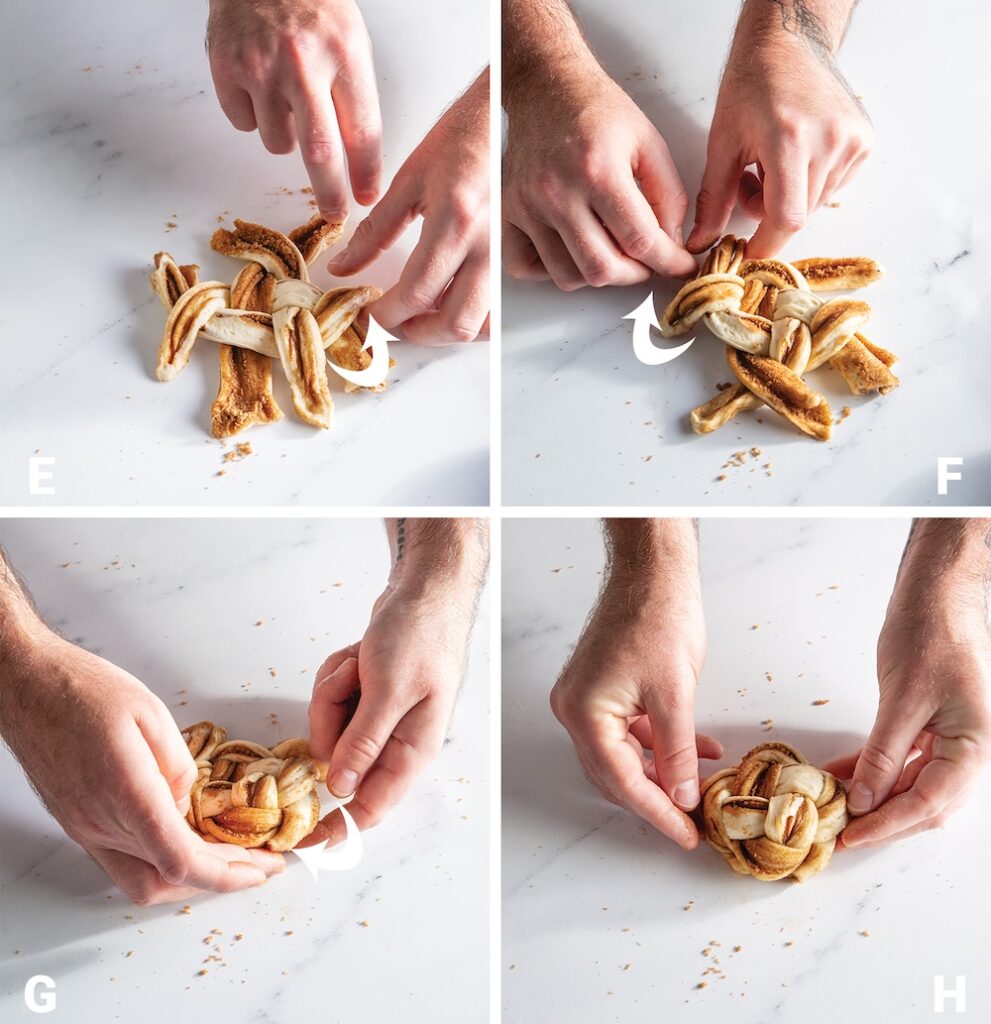 E

F

G

H