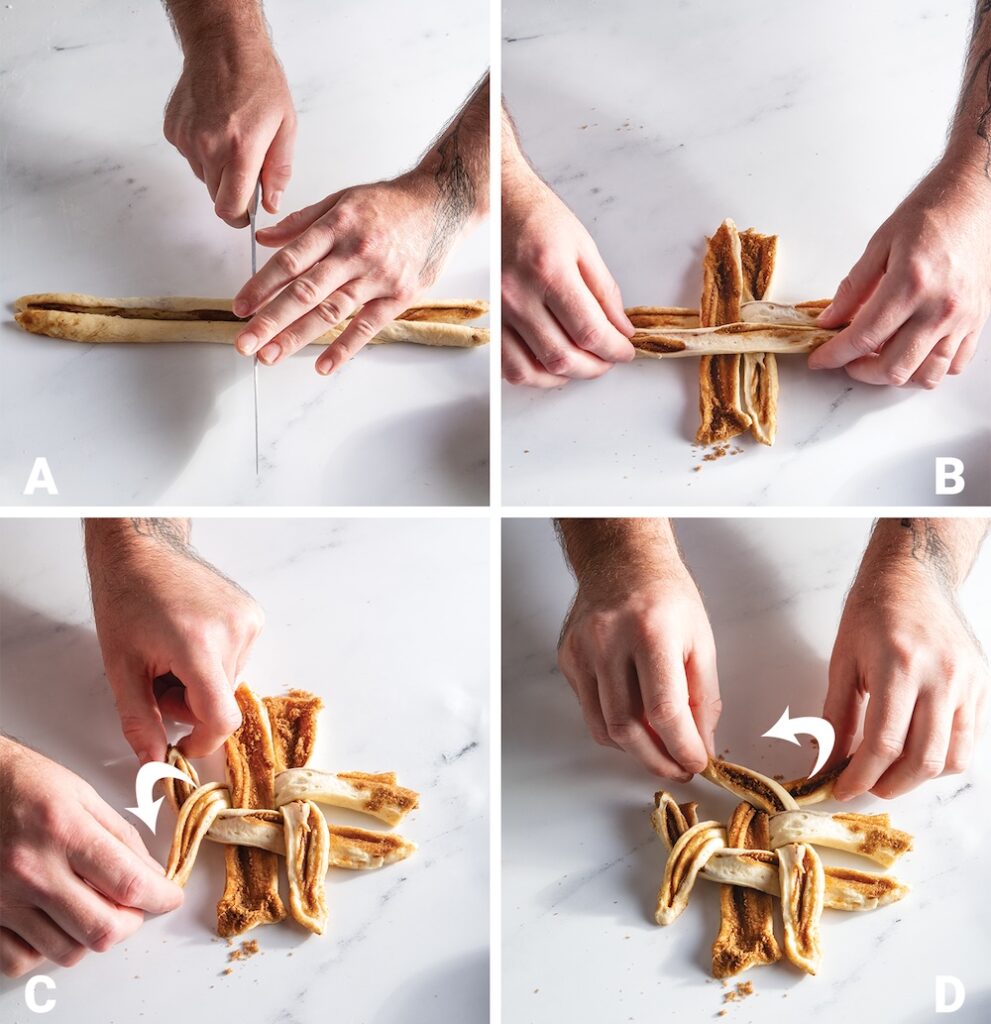 A
B
C
D